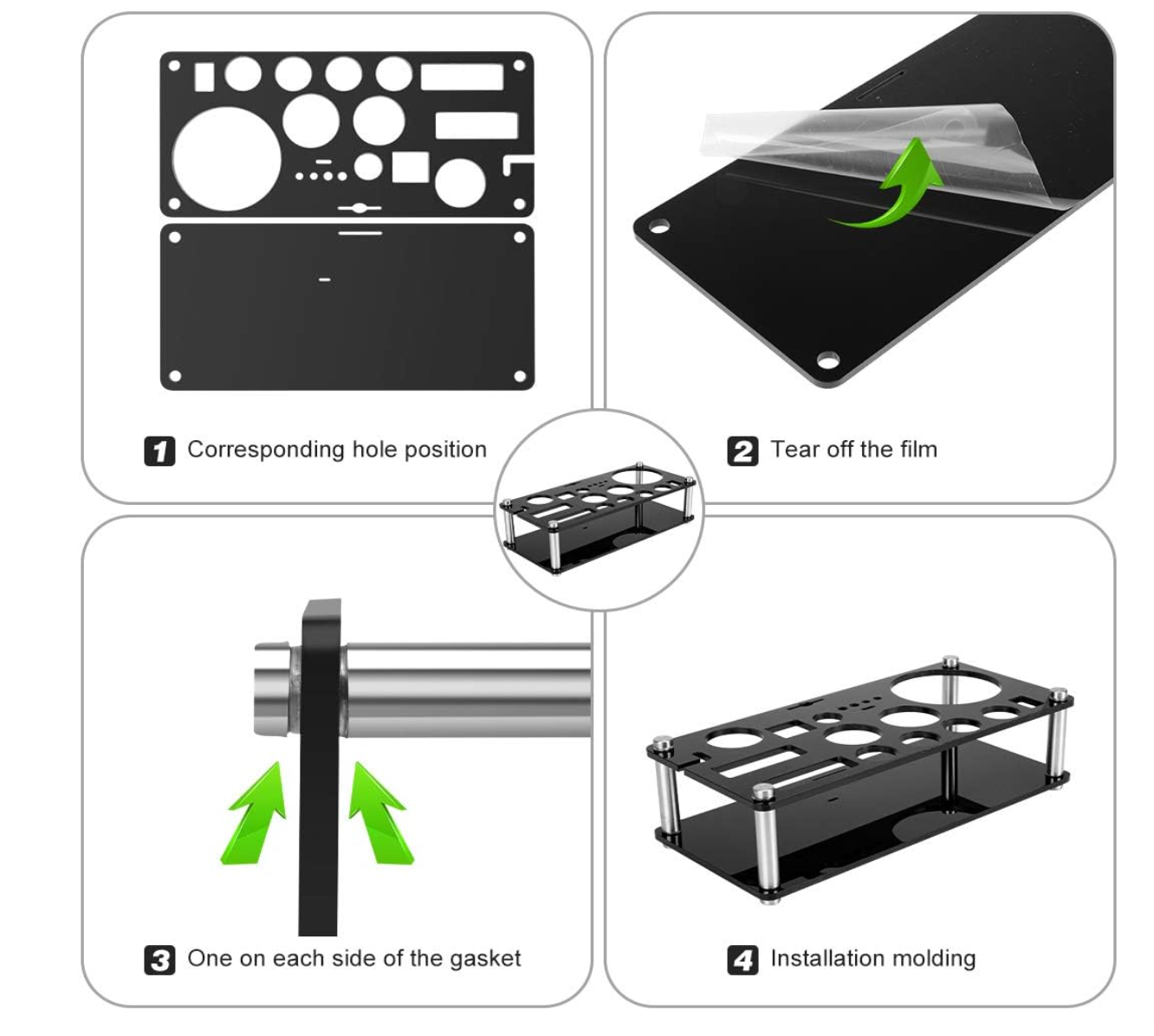 1 Corresponding hole position

2 Tear off the film

3 One on each side of the gasket

4 Installation molding