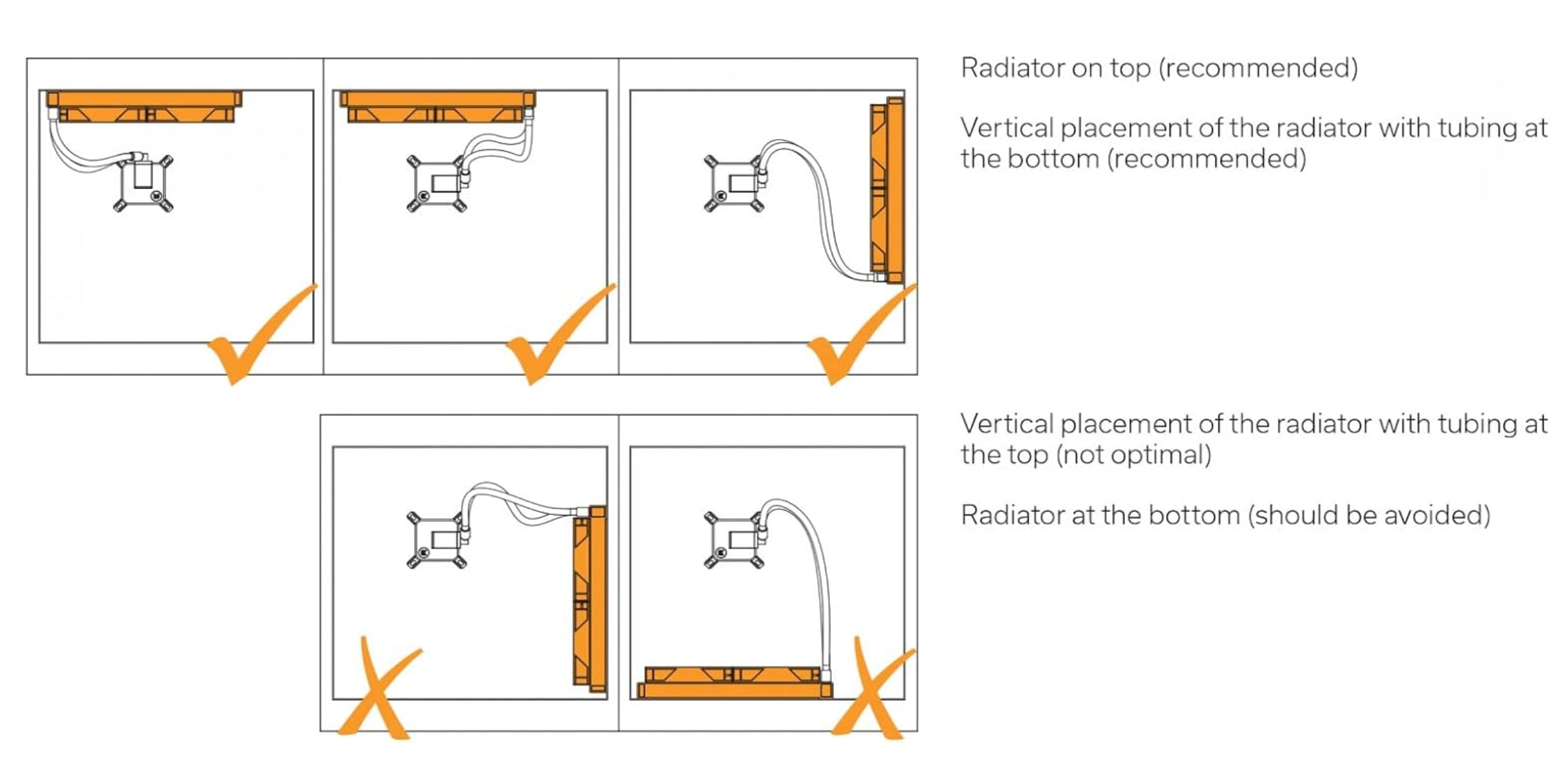 Radiator on top (recommended)

Vertical placement of the radiator with tubing at the bottom (recommended)

Vertical placement of the radiator with tubing at the top (not optimal)

Radiator at the bottom (should be avoided)